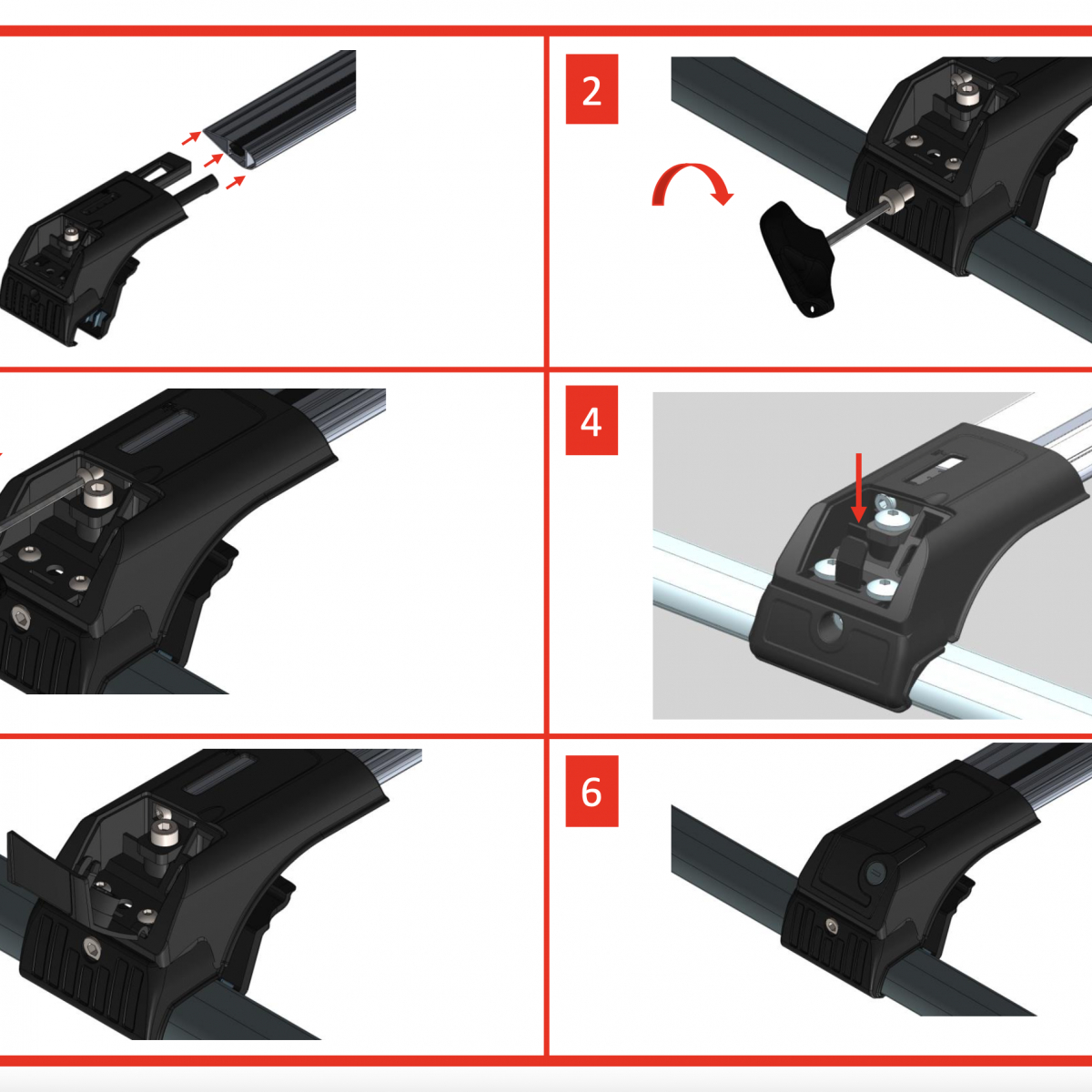 2

4

6