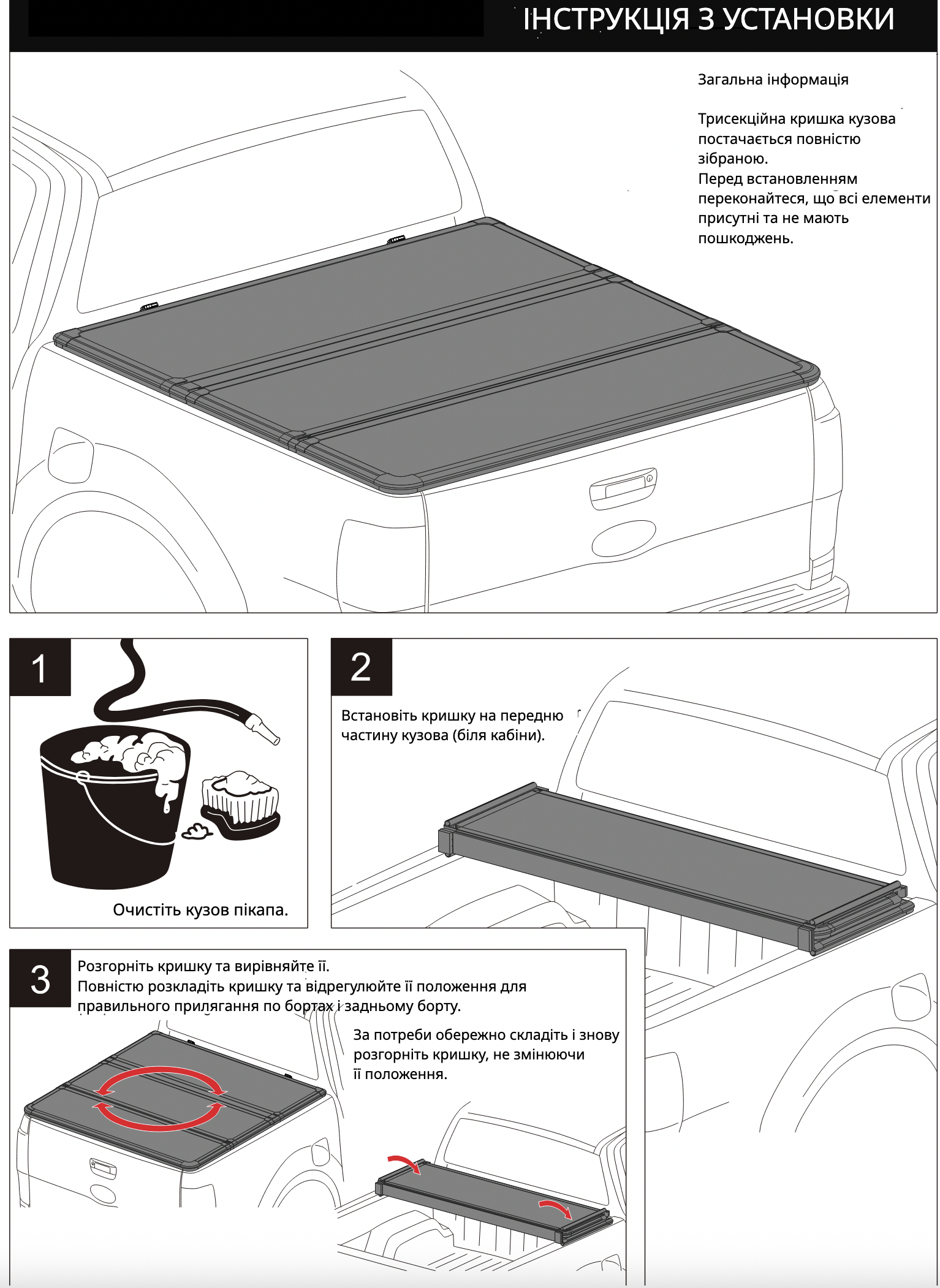 ІНСТРУКЦІЯ З УСТАНОВКИ

Загальна інформація

Трисекційна кришка кузова постачається повністю зібраною.
Перед встановленням переконайтеся, що всі елементи присутні та не мають пошкоджень.

1

Очистіть кузов пікапа.

2

Встановіть кришку на передню частину кузова (біля кабіни).

3

Розгорніть кришку та вирівняйте її.
Повністю розкладіть кришку та відрегулюйте її положення для правильного прилягання по бортах і задньому борту.

За потреби обережно складіть і знову розгорніть кришку, не змінюючи її положення.