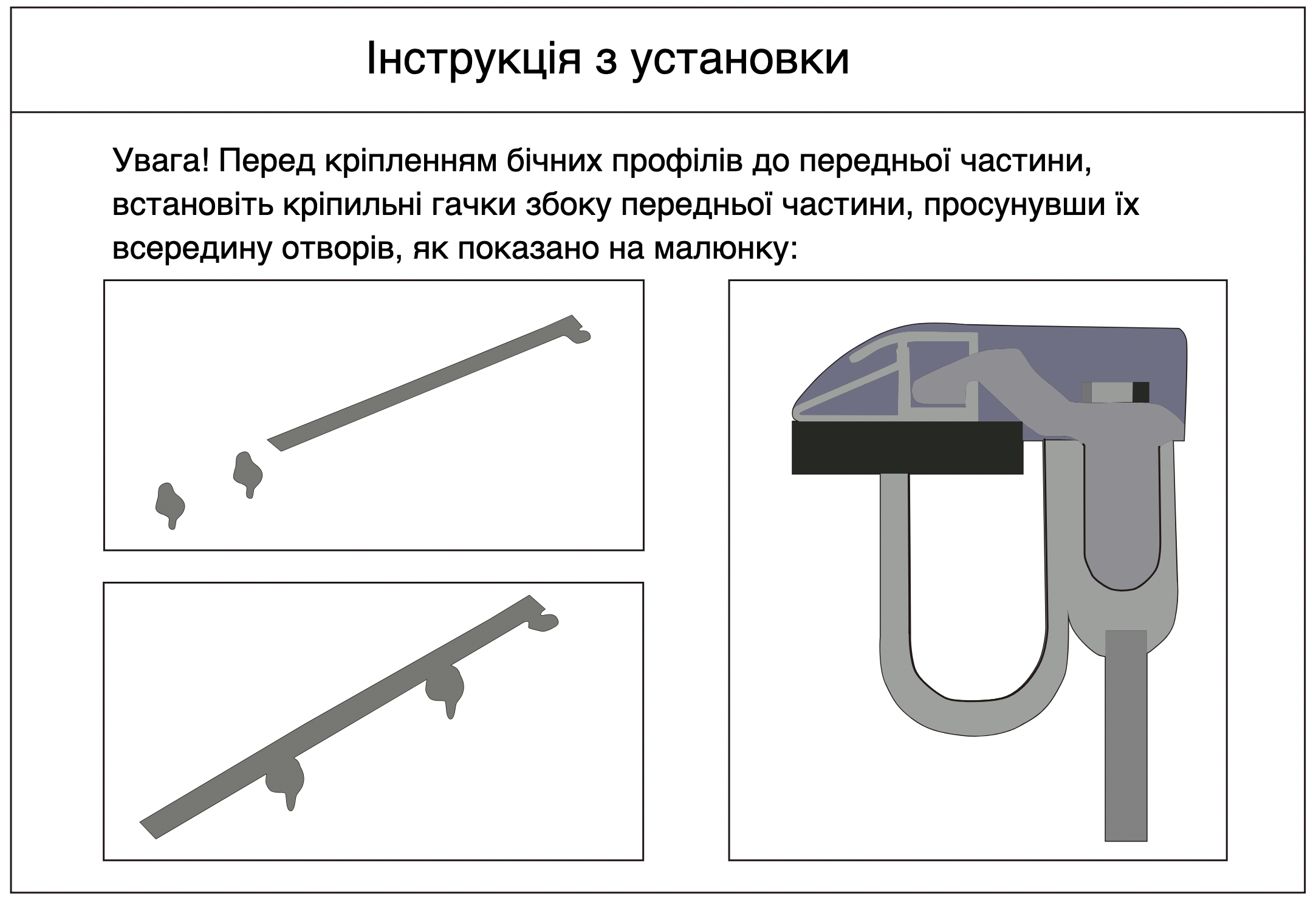 Інструкція з установки

Увага! Перед кріпленням бічних профілів до передньої частини, встановіть кріпильні гачки збоку передньої частини, просунувши їх всередину отворів, як показано на малюнку: